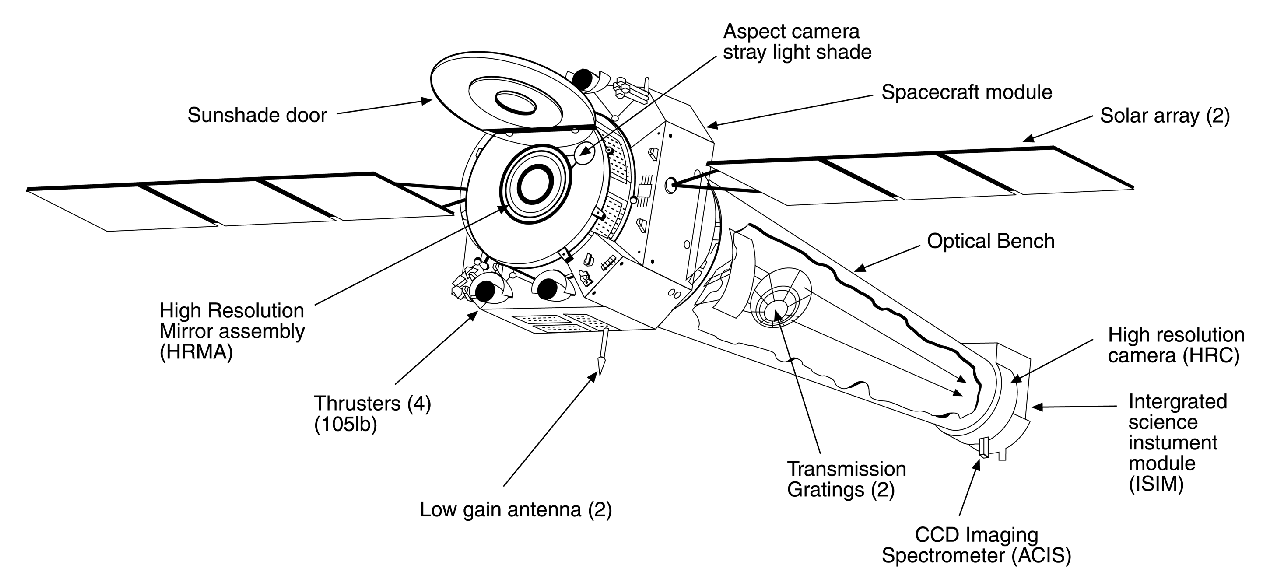 Aspect camera stray light shade

Sunshade door

Spacecraft module

Solar array (2)

Optical Bench

High Resolution Mirror assembly (HRMA)

High resolution camera (HRC)

Thrusters (4) (105lb)

Intergrated science instument module (ISIM)

Transmission Gratings (2)

Low gain antenna (2)

CCD Imaging Spectrometer (ACIS)